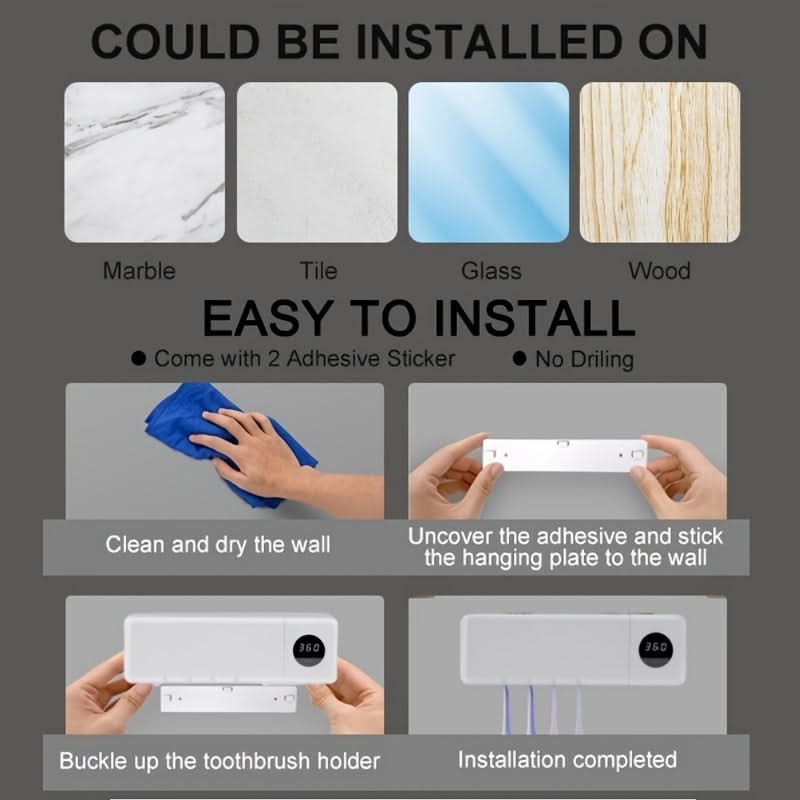 COULD BE INSTALLED ON

Marble

Tile

Glass

Wood

EASY TO INSTALL

● Come with 2 Adhesive Sticker

● No Driling

Clean and dry the wall

Uncover the adhesive and stick the hanging plate to the wall

360

Buckle up the toothbrush holder

360

Installation completed