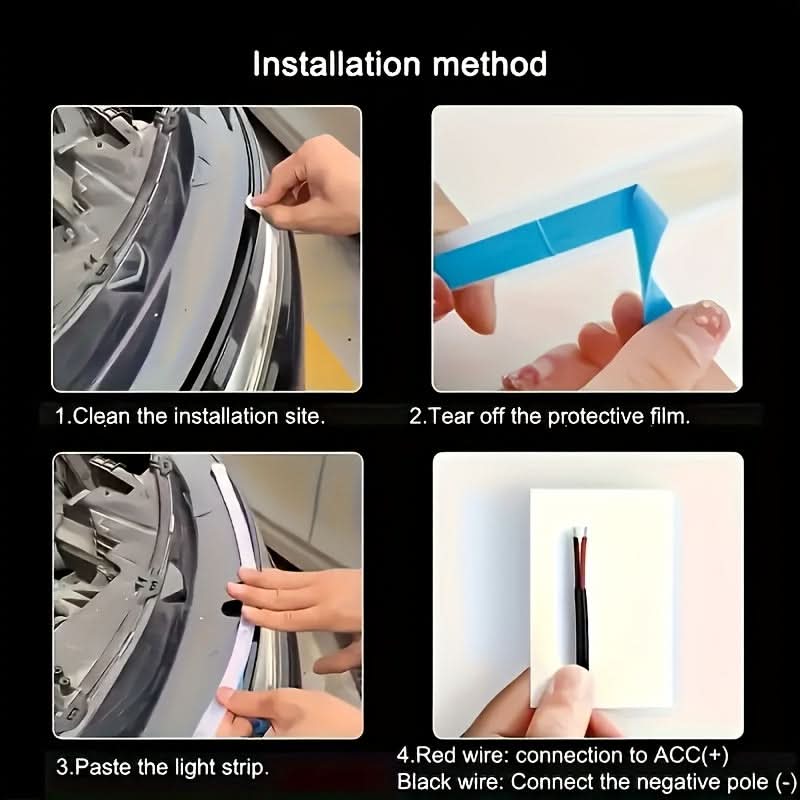 Installation method

1.Clean the installation site.

2.Tear off the protective film.

3.Paste the light strip.

4.Red wire: connection to ACC(+)
Black wire: Connect the negative pole (-)