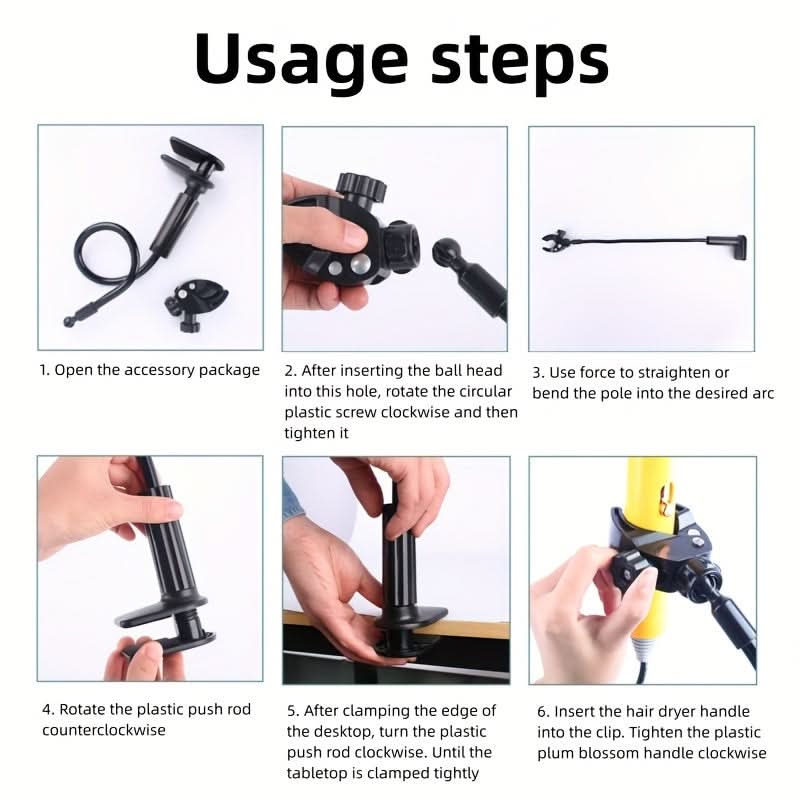 Usage steps

1. Open the accessory package

2. After inserting the ball head into this hole, rotate the circular plastic screw clockwise and then tighten it

3. Use force to straighten or bend the pole into the desired arc

4. Rotate the plastic push rod counterclockwise

5. After clamping the edge of the desktop, turn the plastic push rod clockwise. Until the tabletop is clamped tightly

6. Insert the hair dryer handle into the clip. Tighten the plastic plum blossom handle clockwise