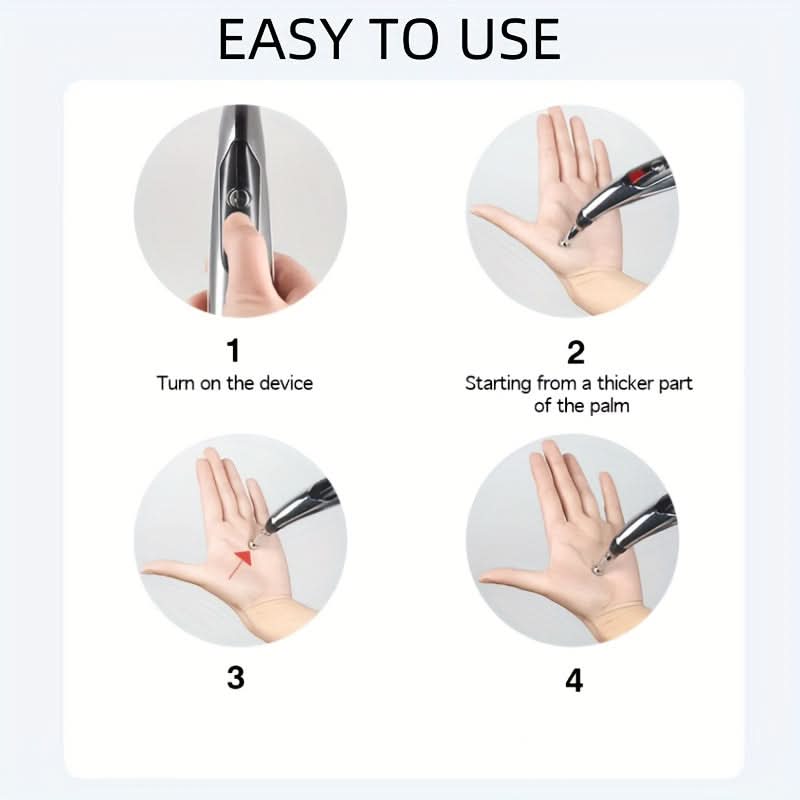 EASY TO USE

1
Turn on the device

2
Starting from a thicker part of the palm

3

4