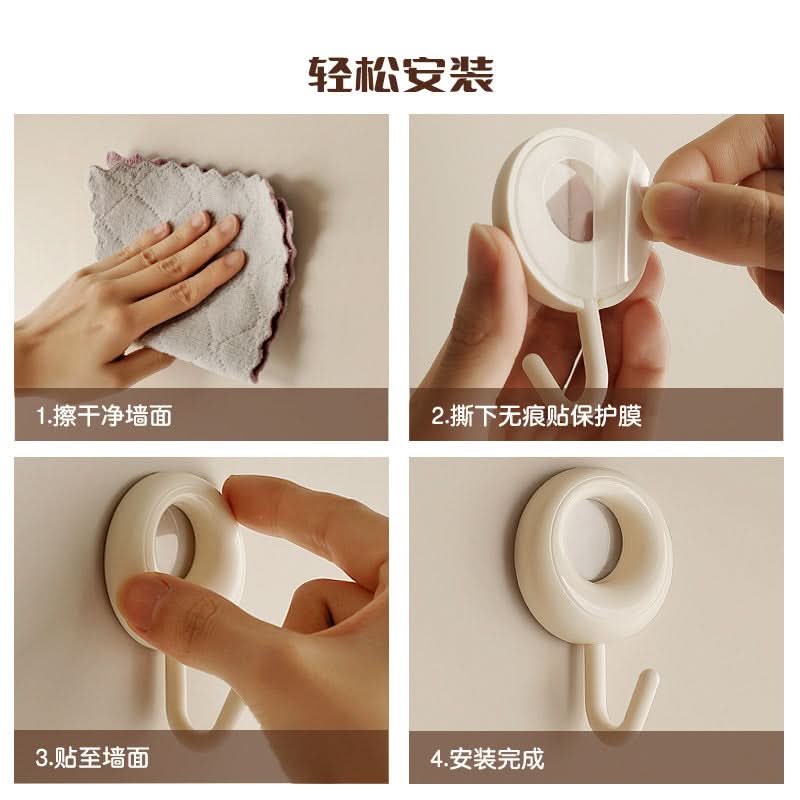 轻松安装

1.擦干净墙面

2.撕下无痕贴保护膜

3.贴至墙面

4.安装完成