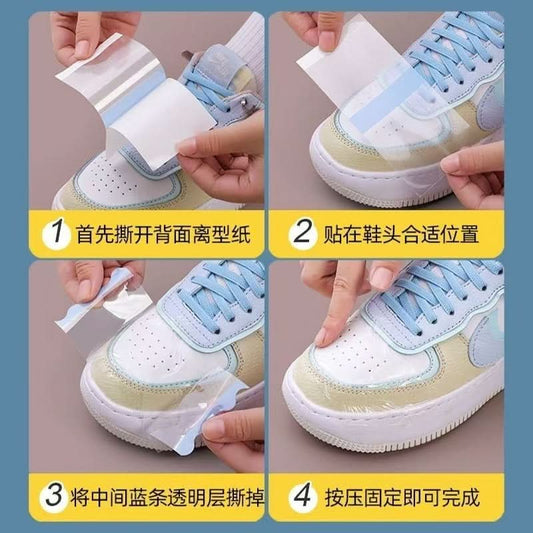 1 首先撕开背面离型纸

2 贴在鞋头合适位置

3 将中间蓝条透明层撕掉

4 按压固定即可完成