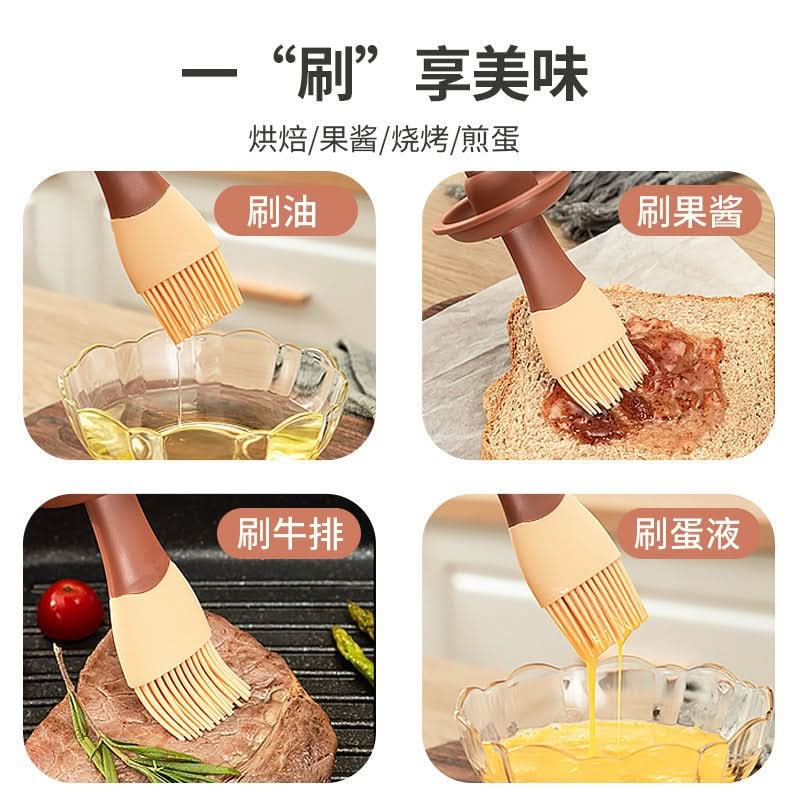 一“刷”享美味

烘焙/果酱/烧烤/煎蛋

刷油

刷果酱

刷牛排

刷蛋液