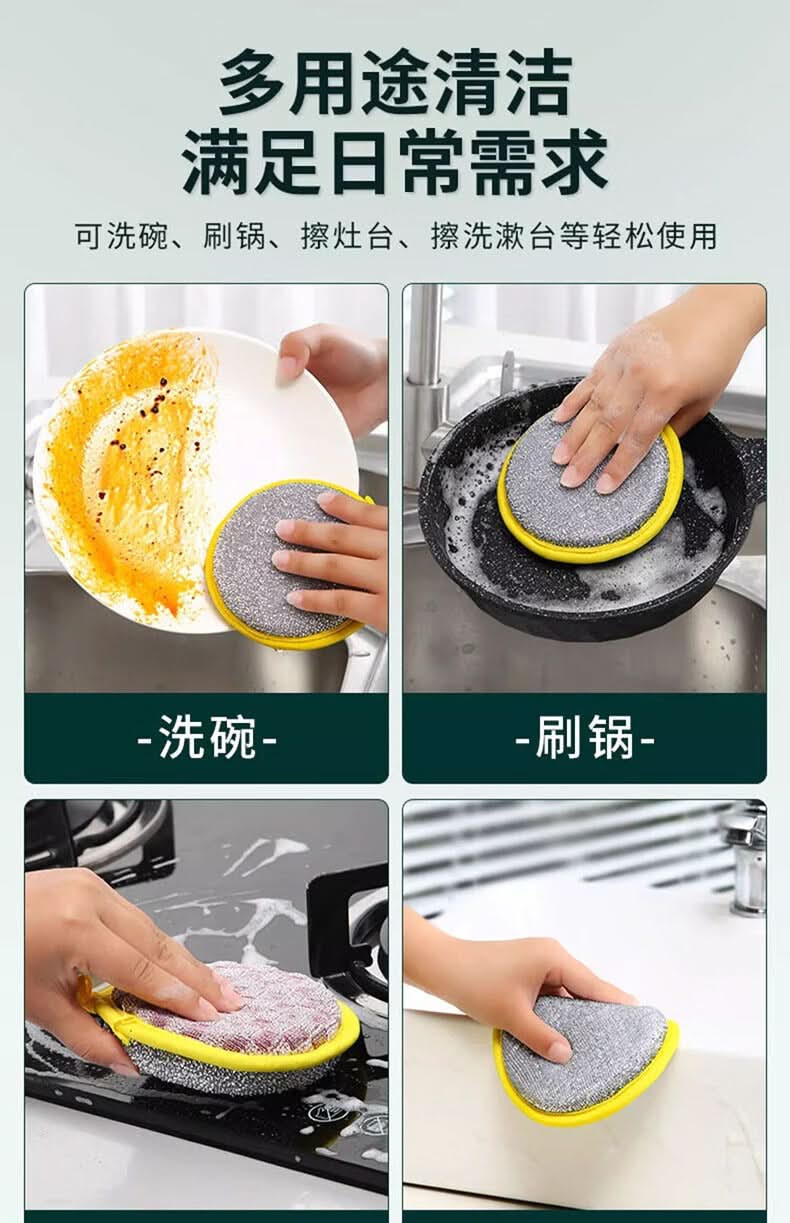 多用途清洁
满足日常需求

可洗碗、刷锅、擦灶台、擦洗漱台等轻松使用

-洗碗-

-刷锅-