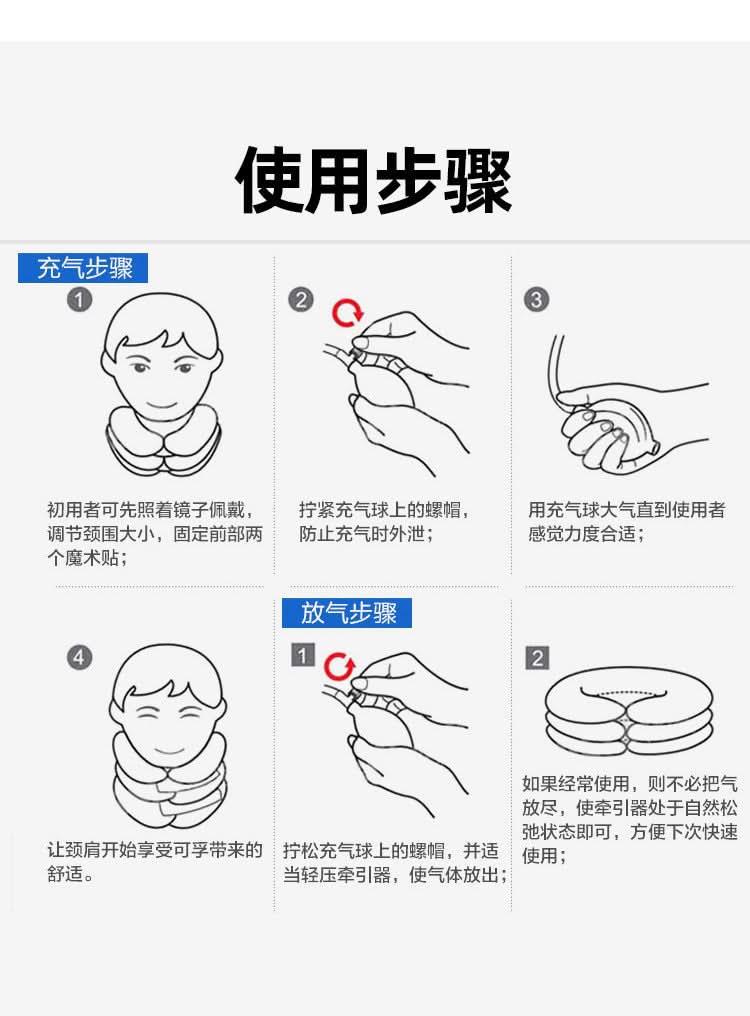 使用步骤

充气步骤

1

初用者可先照着镜子佩戴，调节颈围大小，固定前部两个魔术贴；

2

拧紧充气球上的螺帽，防止充气时外泄；

3

用充气球大气直到使用者感觉力度合适；

4

让颈肩开始享受可孚带来的舒适。

放气步骤

1

拧松充气球上的螺帽，并适当轻压牵引器，使气体放出；

2

如果经常使用，则不必把气放尽，使牵引器处于自然松弛状态即可，方便下次快速使用；