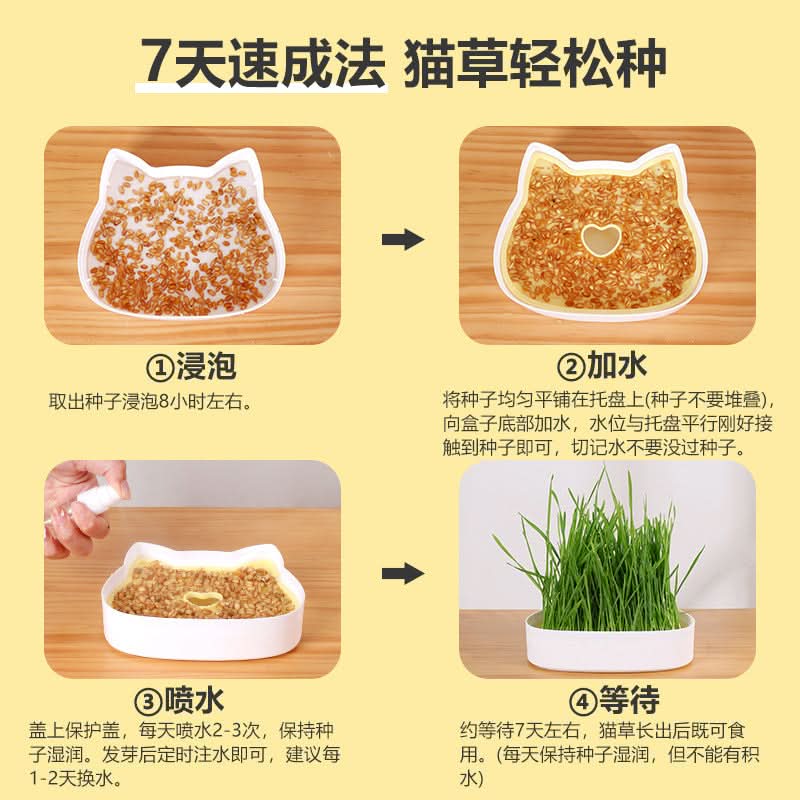 7天速成法 猫草轻松种

①浸泡
取出种子浸泡8小时左右。

②加水
将种子均匀平铺在托盘上(种子不要堆叠)，向盒子底部加水，水位与托盘平行刚好接触到种子即可，切记水不要没过种子。

③喷水
盖上保护盖，每天喷水2-3次，保持种子湿润。发芽后定时注水即可，建议每1-2天换水。

④等待
约等待7天左右，猫草长出后既可食用。(每天保持种子湿润，但不能有积水)