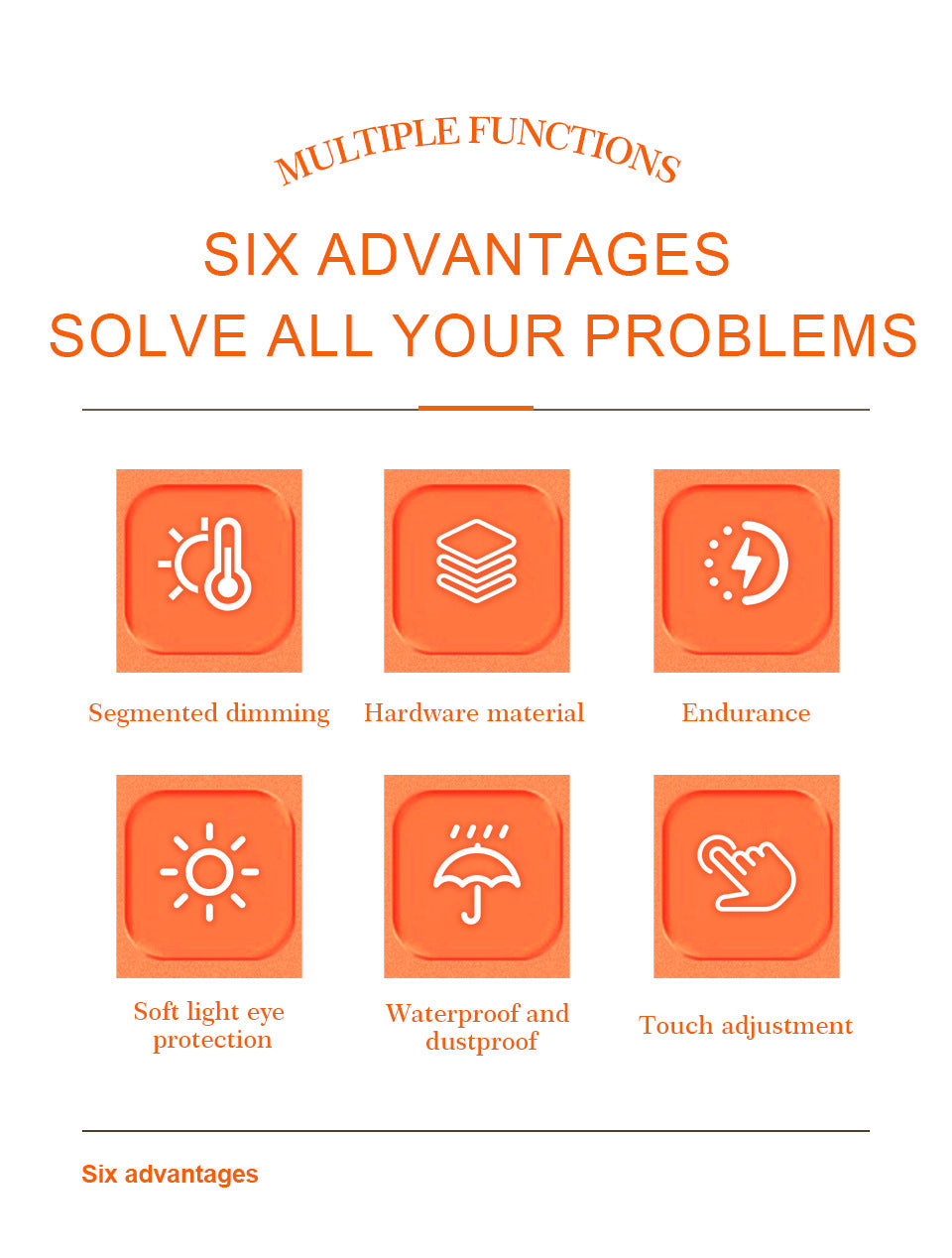 MULTIPLE FUNCTIONS

SIX ADVANTAGES
SOLVE ALL YOUR PROBLEMS

Segmented dimming

Hardware material

Endurance

Soft light eye protection

Waterproof and dustproof

Touch adjustment

Six advantages