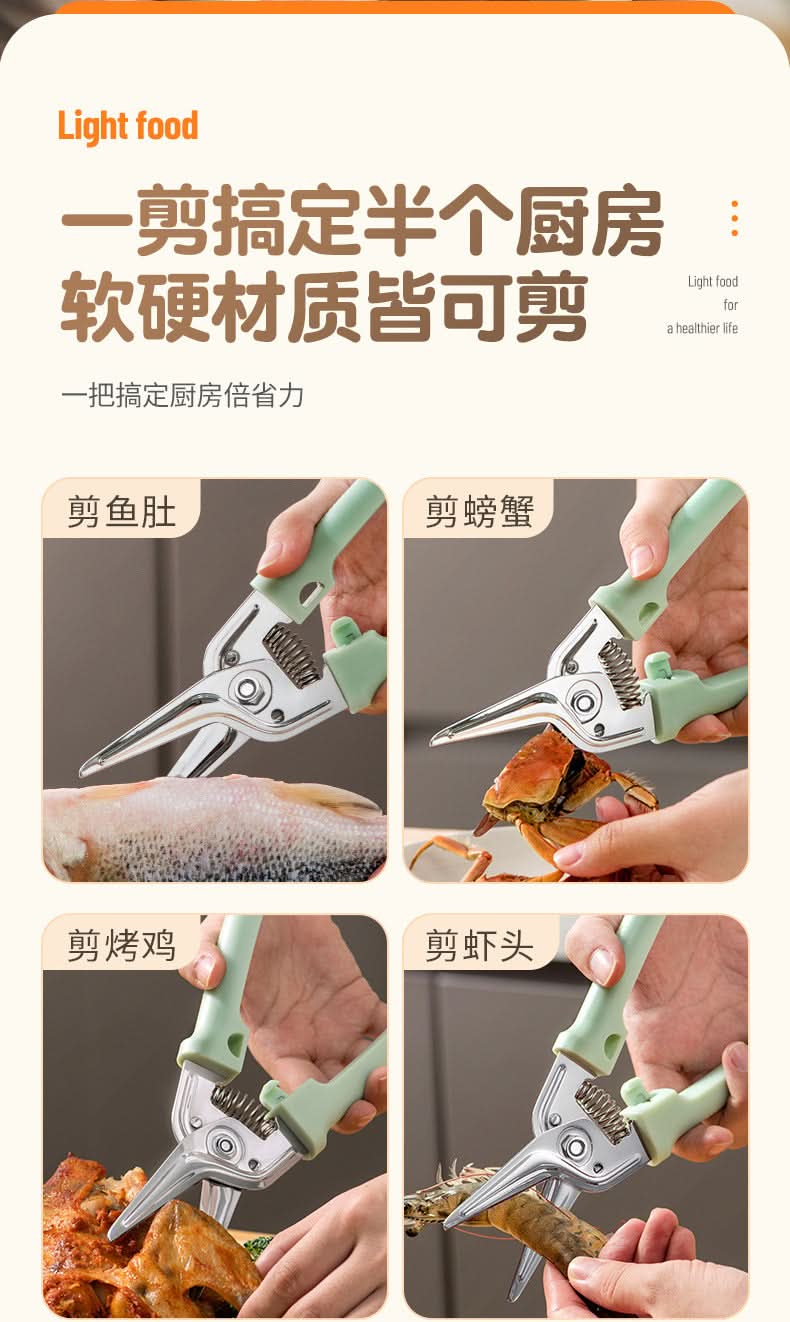 Light food

一剪搞定半个厨房
软硬材质皆可剪

Light food
for
a healthier life

一把搞定厨房倍省力

剪鱼肚

剪螃蟹

剪烤鸡

剪虾头