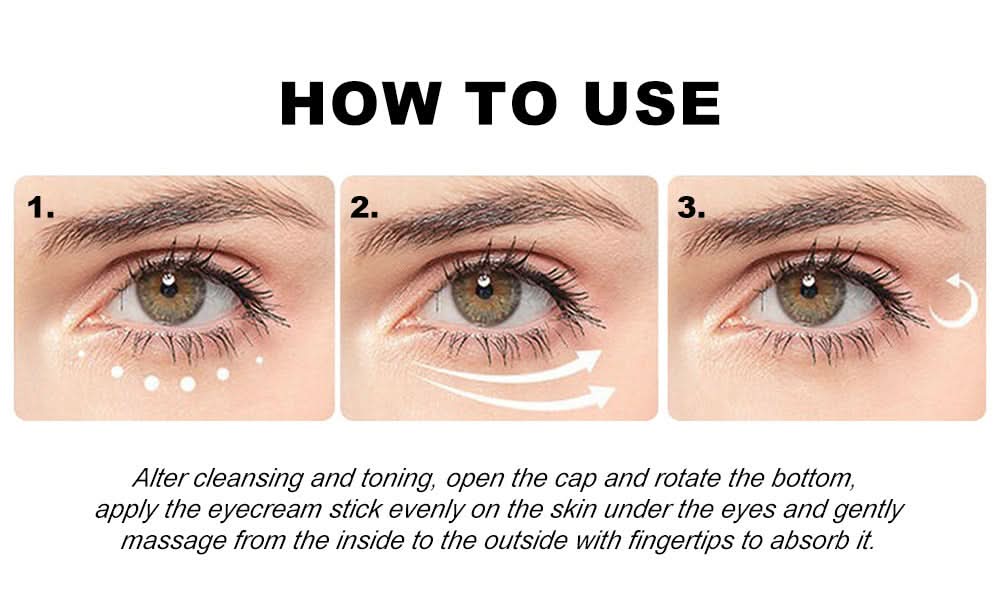 HOW TO USE

1.

2.

3.

Alter cleansing and toning, open the cap and rotate the bottom, apply the eyecream stick evenly on the skin under the eyes and gently massage from the inside to the outside with fingertips to absorb it.