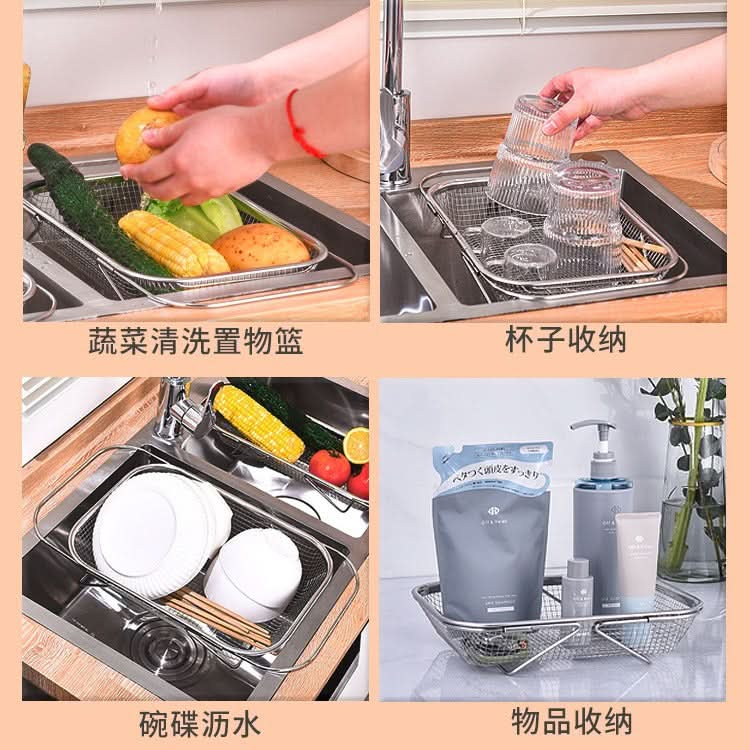 蔬菜清洗置物篮

杯子收纳

碗碟沥水

ベタつく頭皮をすっきり

物品收纳