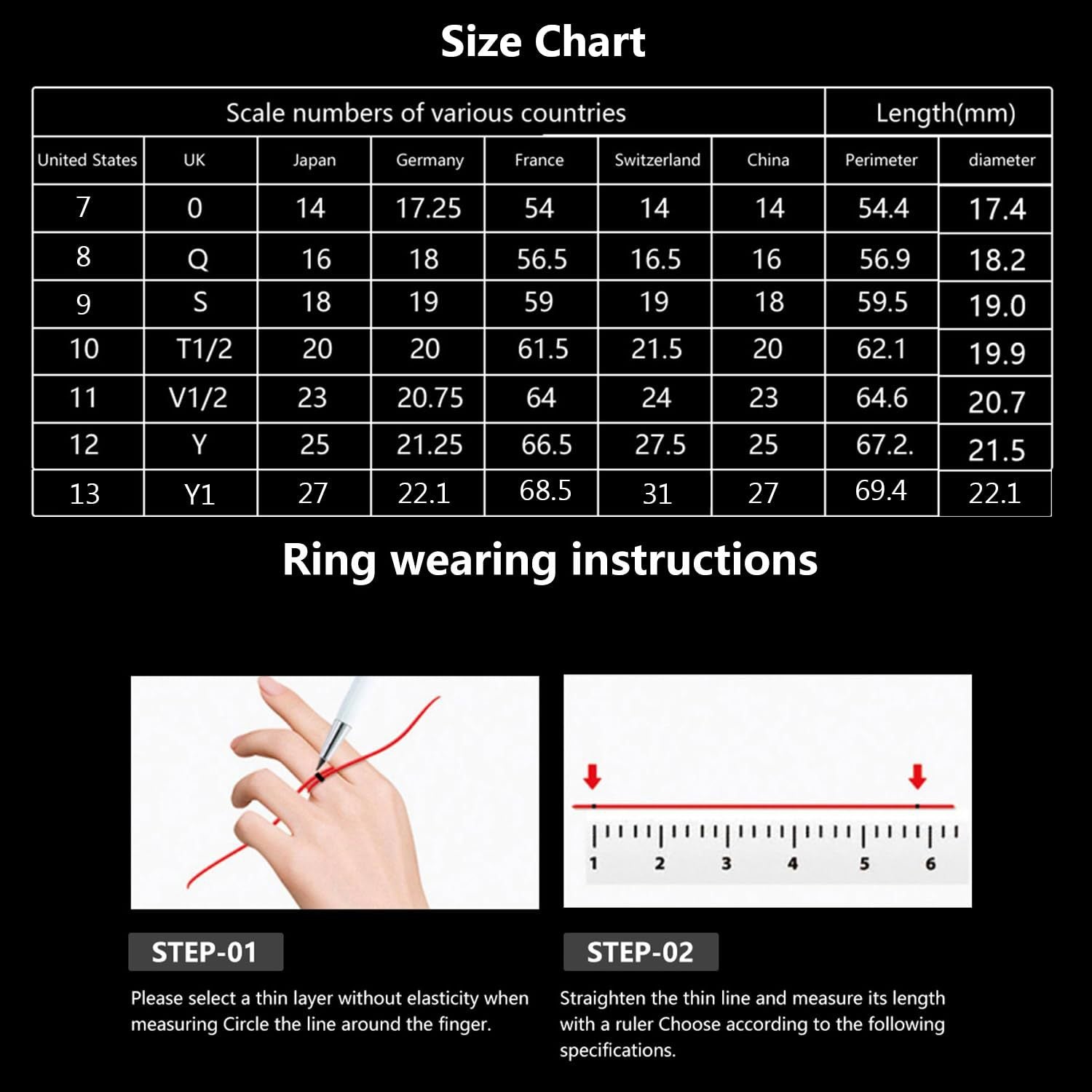 Size Chart

| Scale numbers of various countries | | | | | | | Length(mm) | |
|---|---|---|---|---|---|---|---|---|
| United States | UK | Japan | Germany | France | Switzerland | China | Perimeter | diameter |
| 7 | 0 | 14 | 17.25 | 54 | 14 | 14 | 54.4 | 17.4 |
| 8 | Q | 16 | 18 | 56.5 | 16.5 | 16 | 56.9 | 18.2 |
| 9 | S | 18 | 19 | 59 | 19 | 18 | 59.5 | 19.0 |
| 10 | T1/2 | 20 | 20 | 61.5 | 21.5 | 20 | 62.1 | 19.9 |
| 11 | V1/2 | 23 | 20.75 | 64 | 24 | 23 | 64.6 | 20.7 |
| 12 | Y | 25 | 21.25 | 66.5 | 27.5 | 25 | 67.2. | 21.5 |
| 13 | Y1 | 27 | 22.1 | 68.5 | 31 | 27 | 69.4 | 22.1 |

Ring wearing instructions

1 2 3 4 5 6

STEP-01

Please select a thin layer without elasticity when measuring Circle the line around the finger.

STEP-02

Straighten the thin line and measure its length with a ruler Choose according to the following specifications.