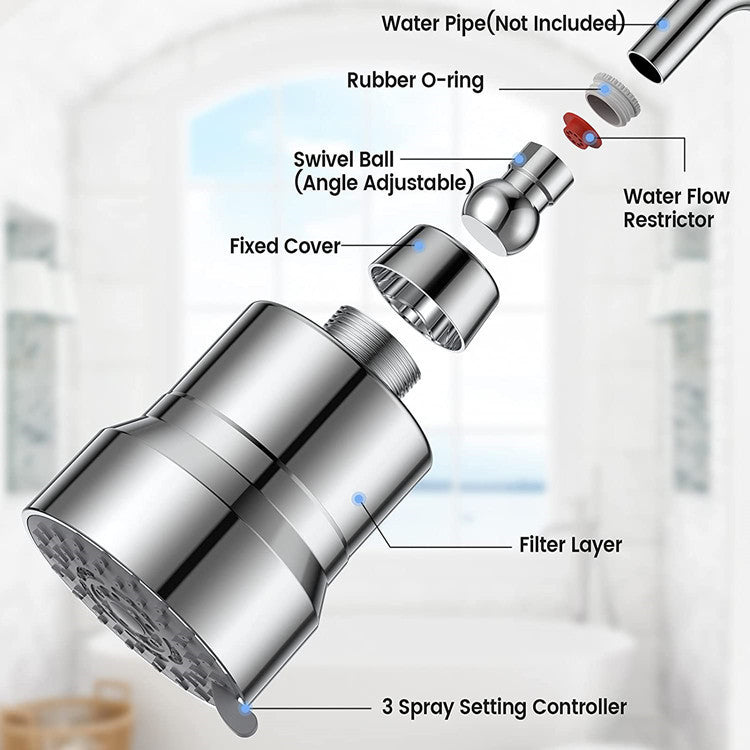 Water Pipe(Not Included)

Rubber O-ring

Swivel Ball
(Angle Adjustable)

Water Flow
Restrictor

Fixed Cover

Filter Layer

3 Spray Setting Controller