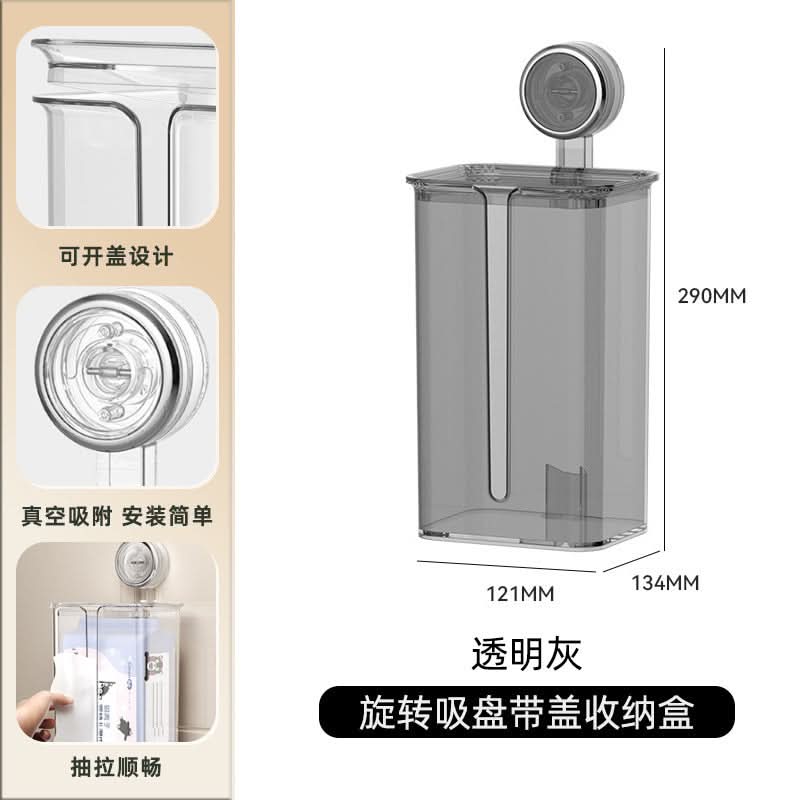 可开盖设计

真空吸附 安装简单

抽拉顺畅

290MM

121MM

134MM

透明灰

旋转吸盘带盖收纳盒