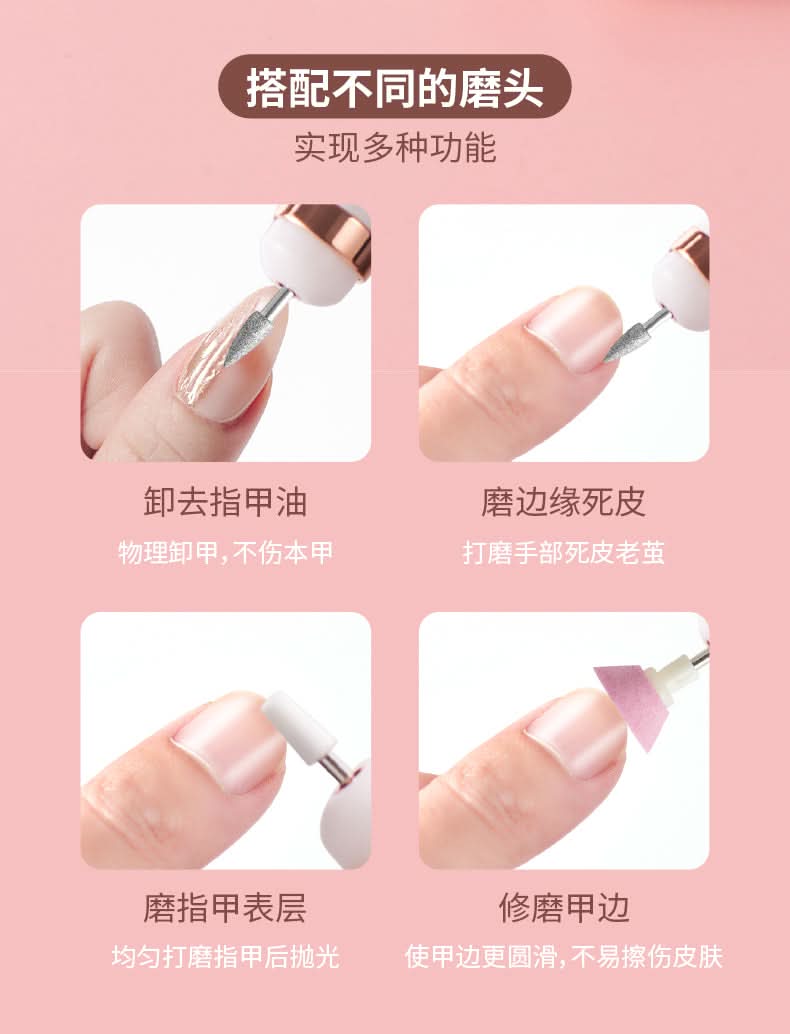 搭配不同的磨头
实现多种功能

卸去指甲油
物理卸甲，不伤本甲

磨边缘死皮
打磨手部死皮老茧

磨指甲表层
均匀打磨指甲后抛光

修磨甲边
使甲边更圆滑，不易擦伤皮肤