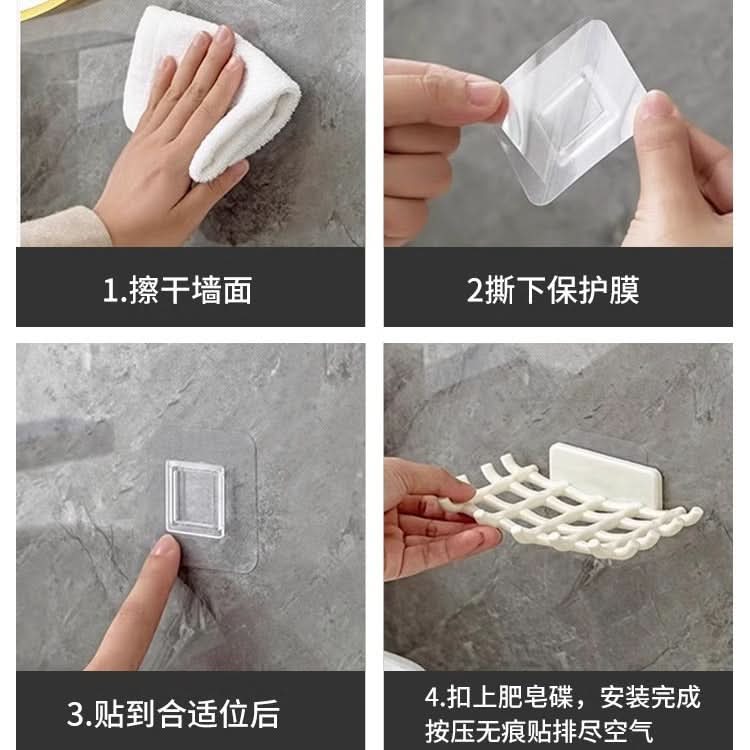 1.擦干墙面

2撕下保护膜

3.贴到合适位后

4.扣上肥皂碟，安装完成
按压无痕贴排尽空气