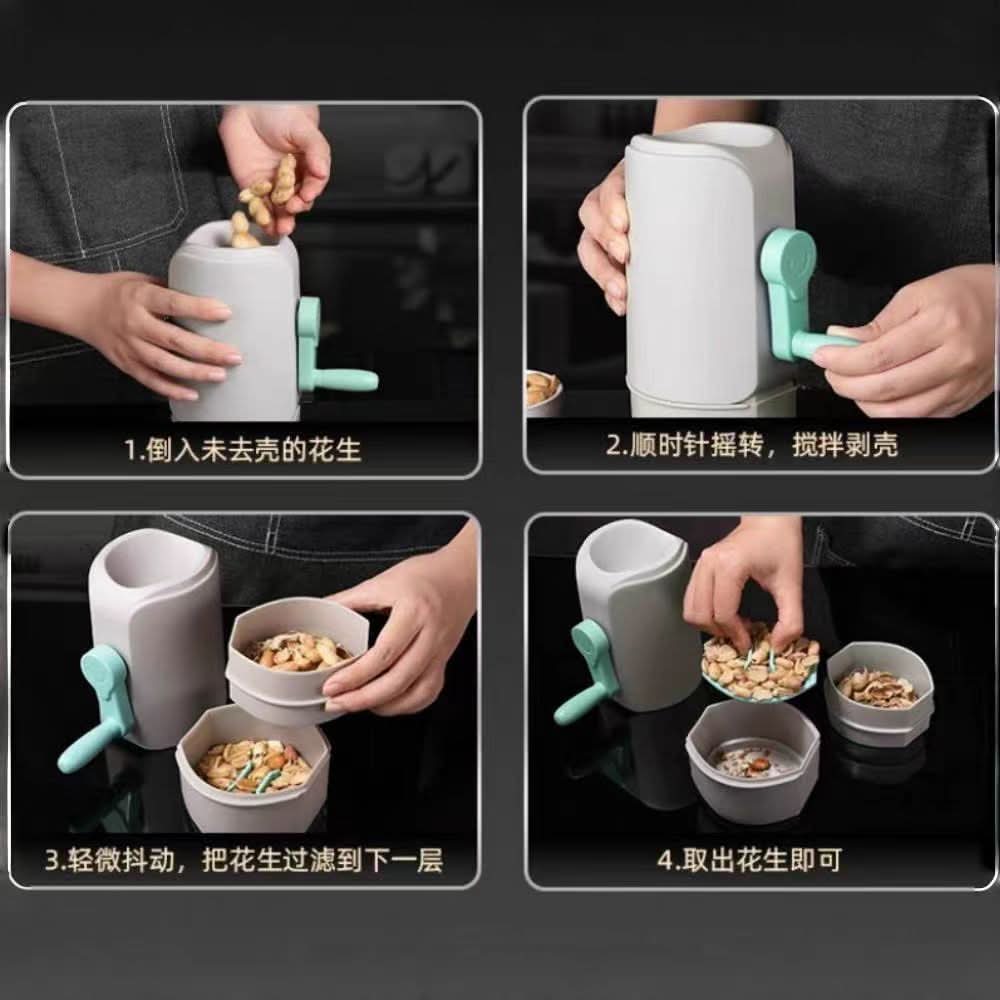 1.倒入未去壳的花生

2.顺时针摇转，搅拌剥壳

3.轻微抖动，把花生过滤到下一层

4.取出花生即可