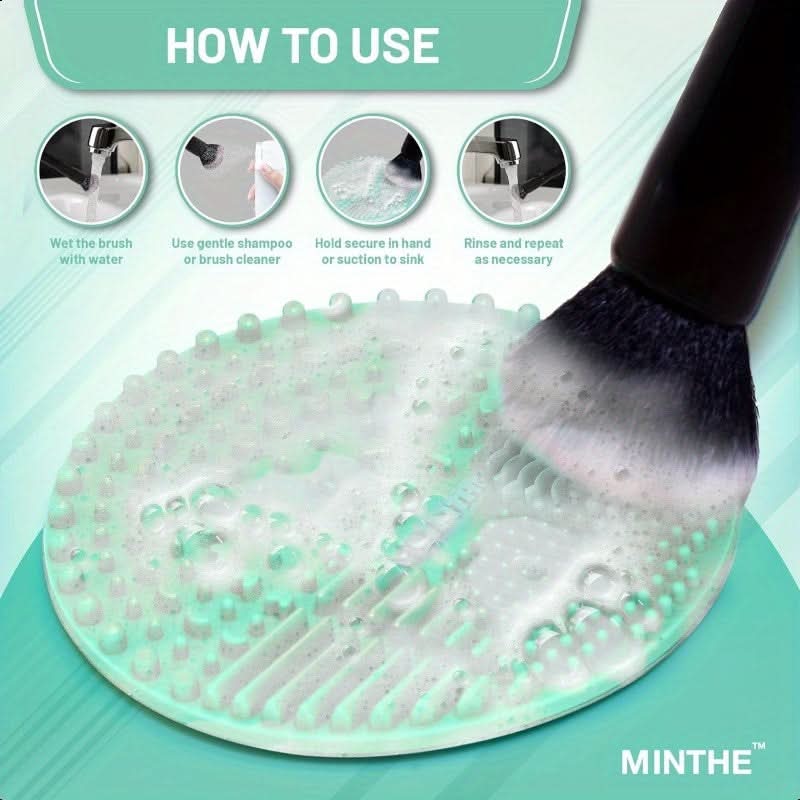 HOW TO USE

Wet the brush with water

Use gentle shampoo or brush cleaner

Hold secure in hand or suction to sink

Rinse and repeat as necessary

MINTHE™