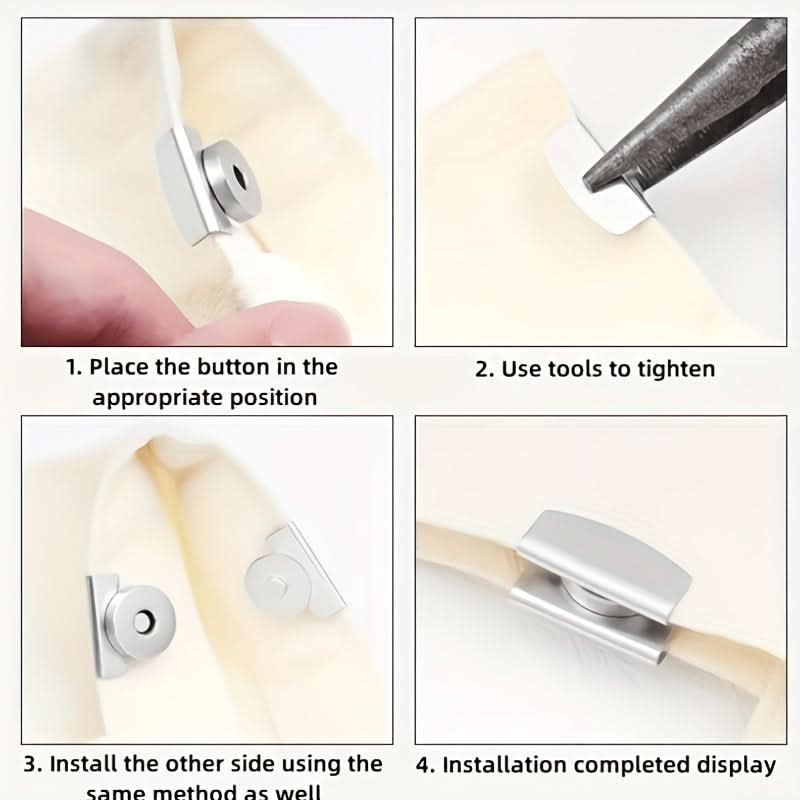 1. Place the button in the appropriate position

2. Use tools to tighten

3. Install the other side using the same method as well

4. Installation completed display