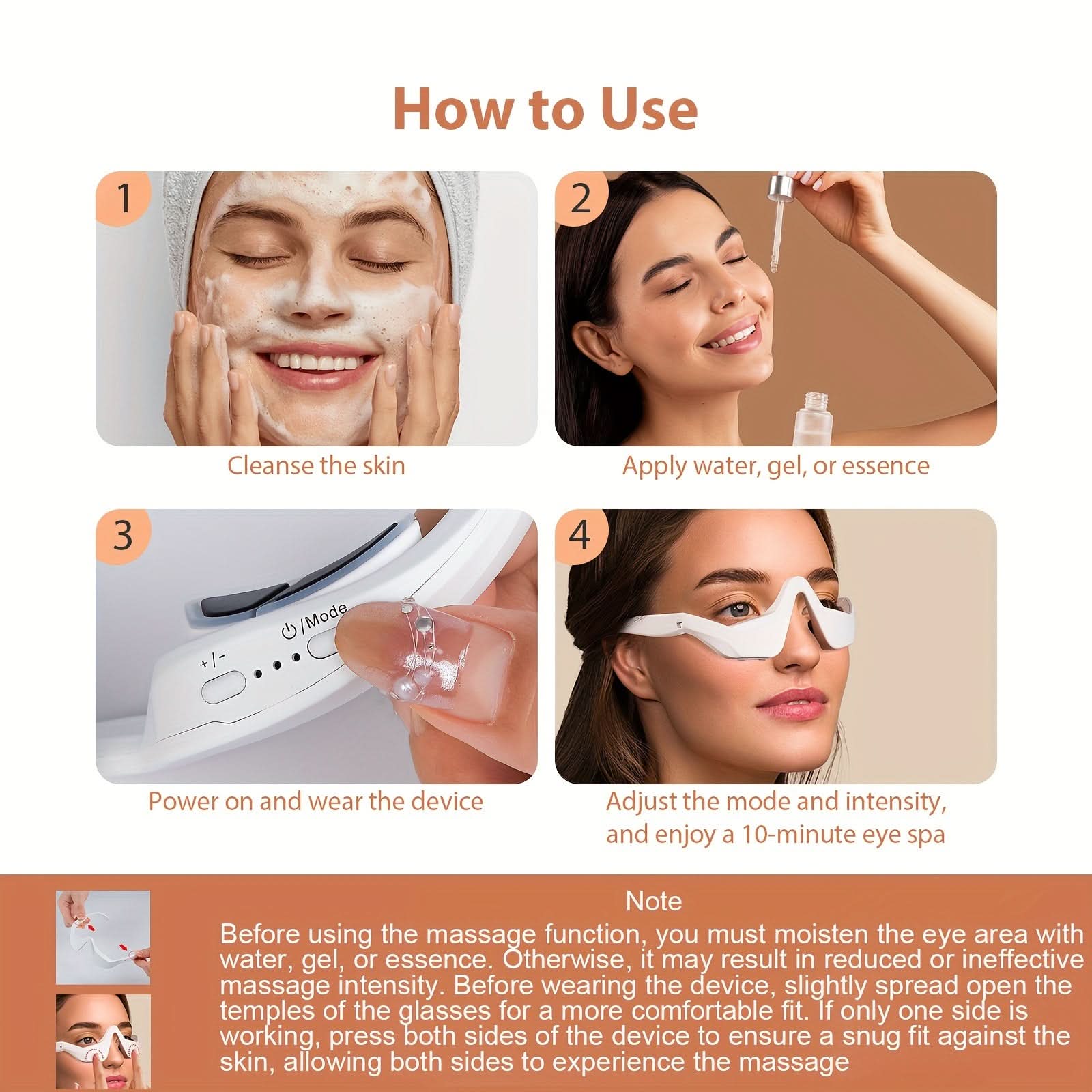 How to Use

1

Cleanse the skin

2

Apply water, gel, or essence

3

/Mode

+/-

Power on and wear the device

4

Adjust the mode and intensity, and enjoy a 10-minute eye spa

Note

Before using the massage function, you must moisten the eye area with water, gel, or essence. Otherwise, it may result in reduced or ineffective massage intensity. Before wearing the device, slightly spread open the temples of the glasses for a more comfortable fit. If only one side is working, press both sides of the device to ensure a snug fit against the skin, allowing both sides to experience the massage