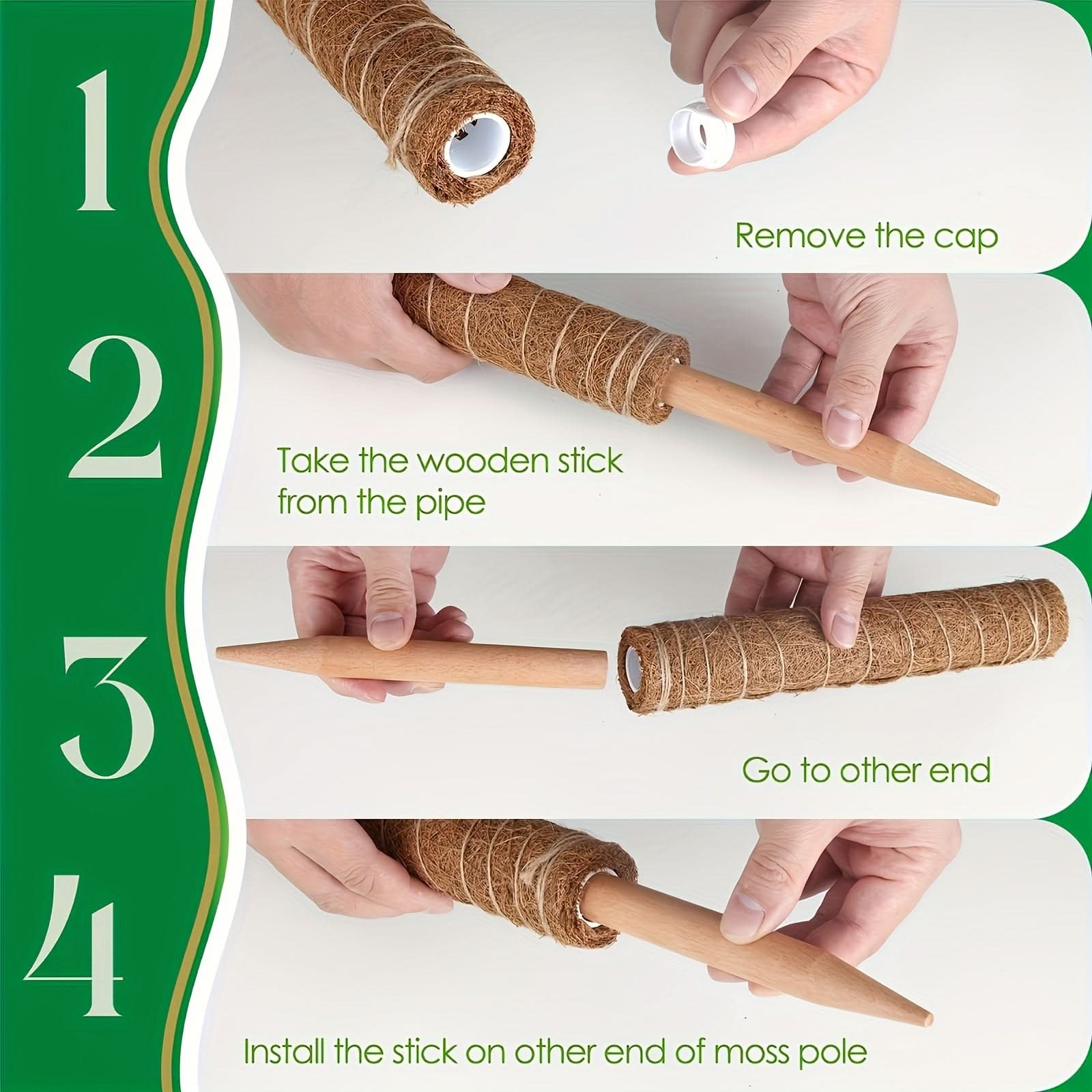 1

Remove the cap

2

Take the wooden stick from the pipe

3

Go to other end

4

Install the stick on other end of moss pole