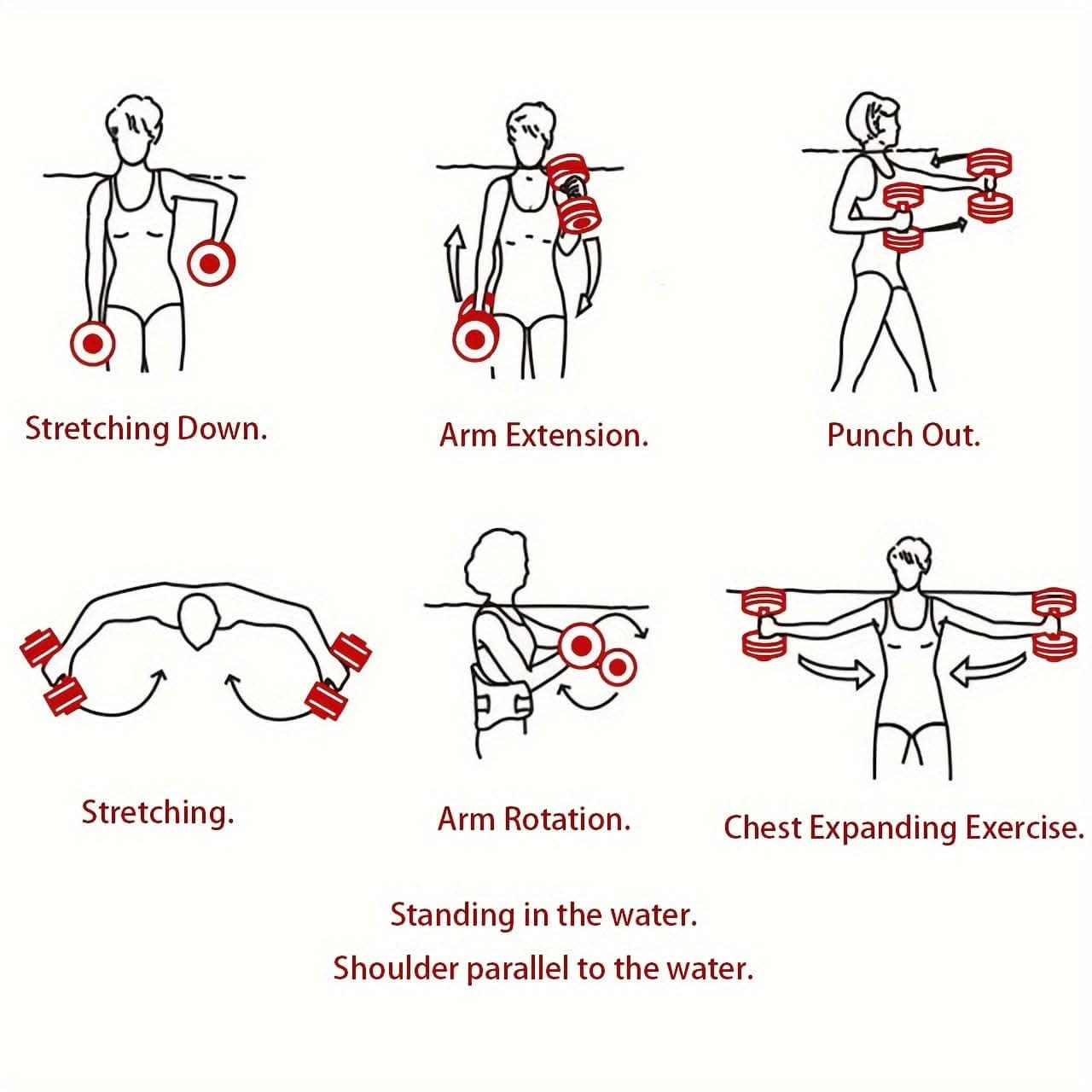 Stretching Down.

Arm Extension.

Punch Out.

Stretching.

Arm Rotation.

Chest Expanding Exercise.

Standing in the water.

Shoulder parallel to the water.