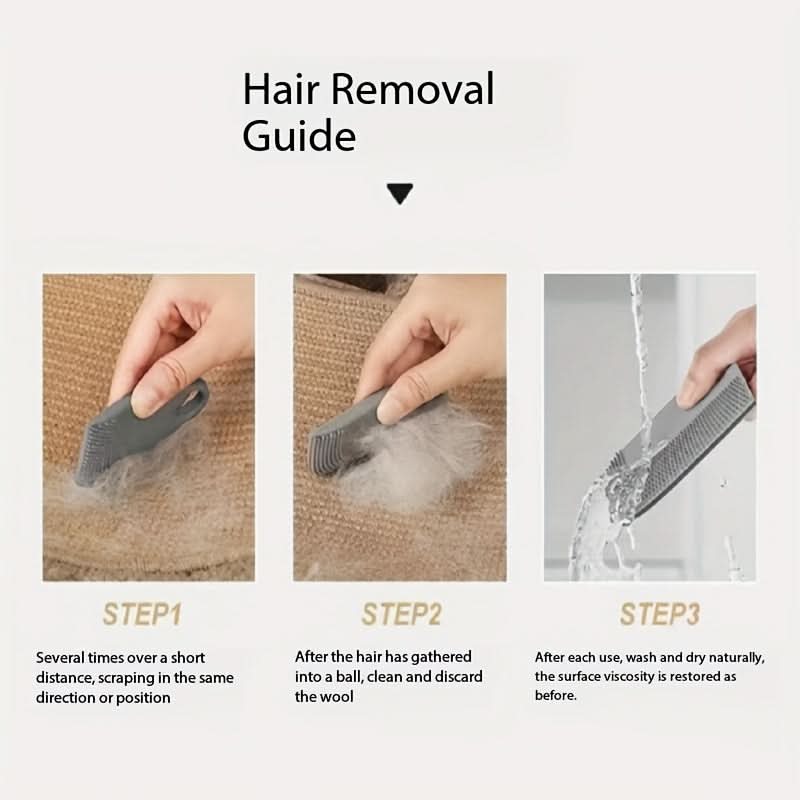 Hair Removal Guide

STEP1

Several times over a short distance, scraping in the same direction or position

STEP2

After the hair has gathered into a ball, clean and discard the wool

STEP3

After each use, wash and dry naturally, the surface viscosity is restored as before.