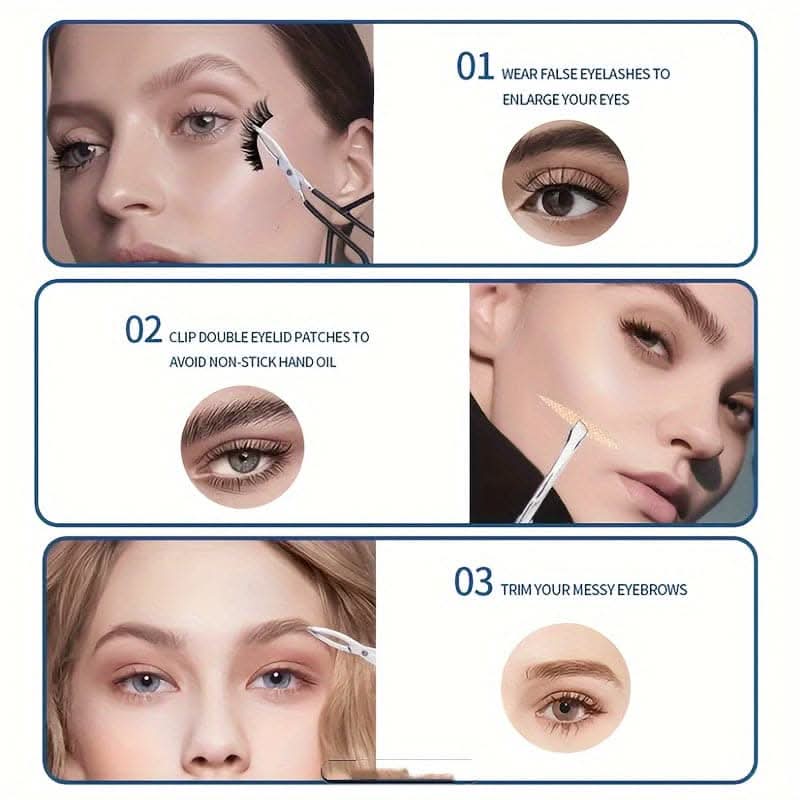 01 WEAR FALSE EYELASHES TO ENLARGE YOUR EYES

02 CLIP DOUBLE EYELID PATCHES TO AVOID NON-STICK HAND OIL

03 TRIM YOUR MESSY EYEBROWS