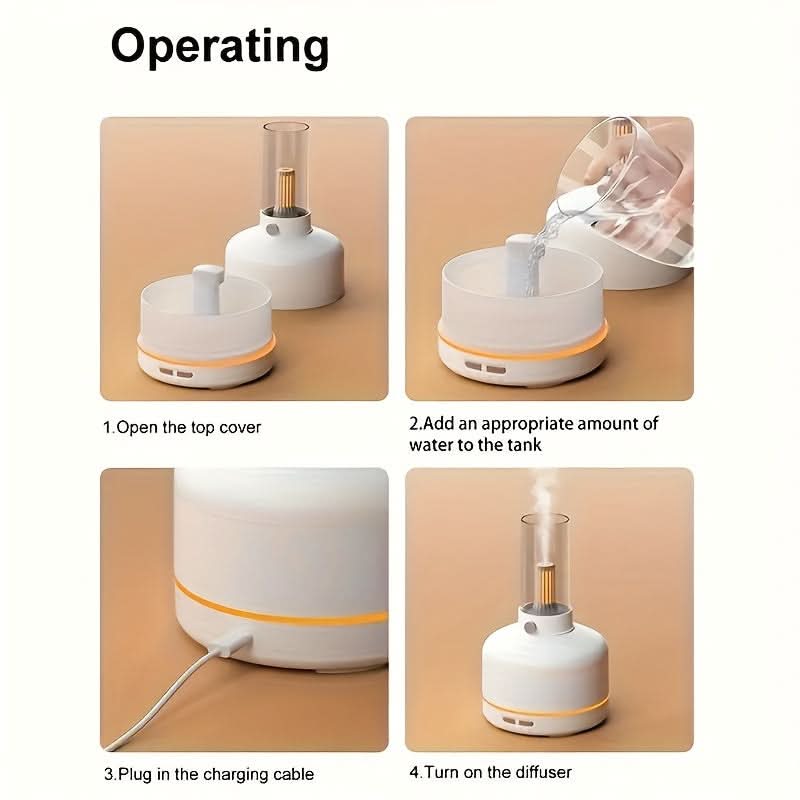 Operating

1.Open the top cover

2.Add an appropriate amount of water to the tank

3.Plug in the charging cable

4.Turn on the diffuser