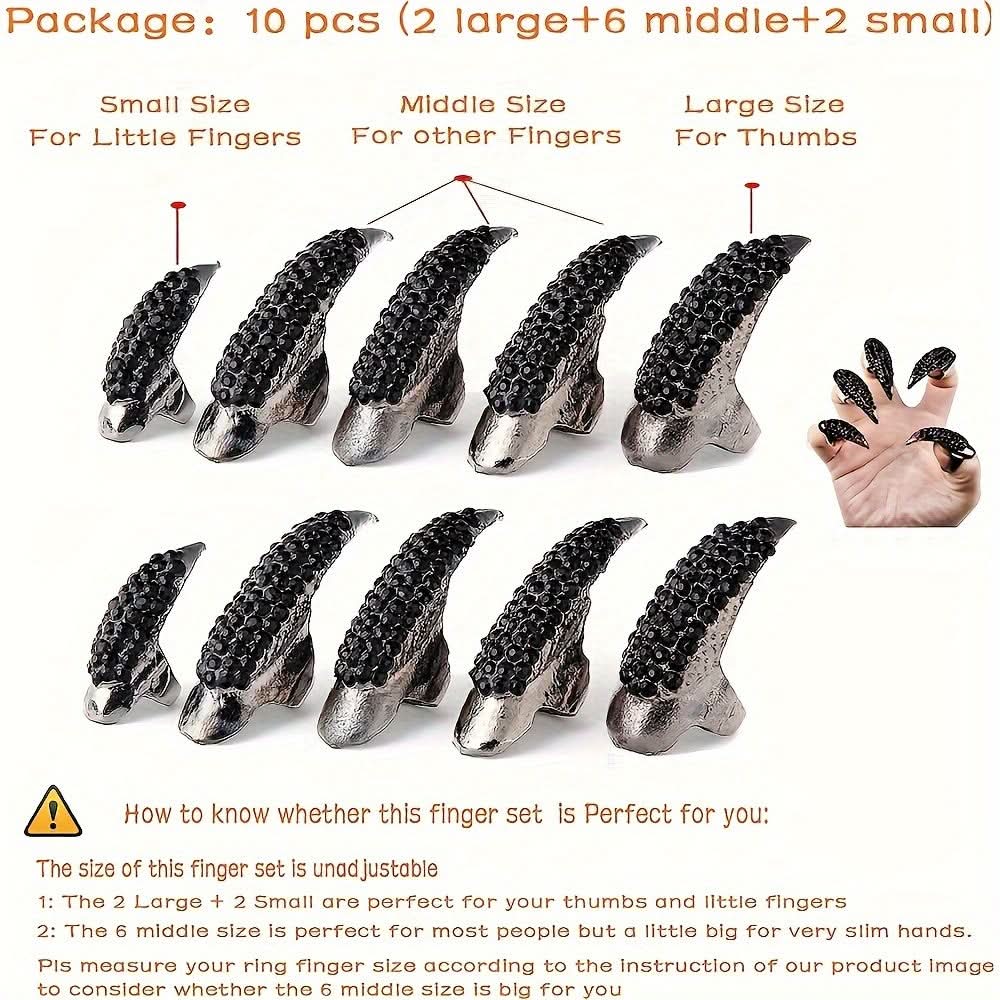 Package: 10 pcs (2 large+6 middle+2 small)

Small Size
For Little Fingers

Middle Size
For other Fingers

Large Size
For Thumbs

How to know whether this finger set is Perfect for you:

The size of this finger set is unadjustable

1: The 2 Large + 2 Small are perfect for your thumbs and little fingers

2: The 6 middle size is perfect for most people but a little big for very slim hands.

Pls measure your ring finger size according to the instruction of our product image to consider whether the 6 middle size is big for you