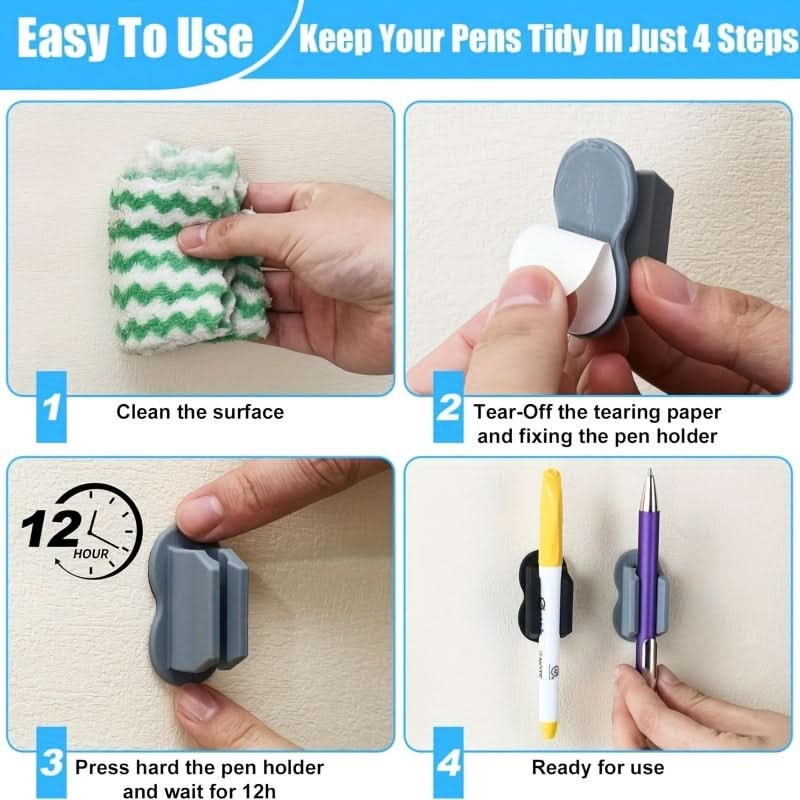 Easy To Use
Keep Your Pens Tidy In Just 4 Steps

1
Clean the surface

2
Tear-Off the tearing paper and fixing the pen holder

12
HOUR

3
Press hard the pen holder and wait for 12h

4
Ready for use