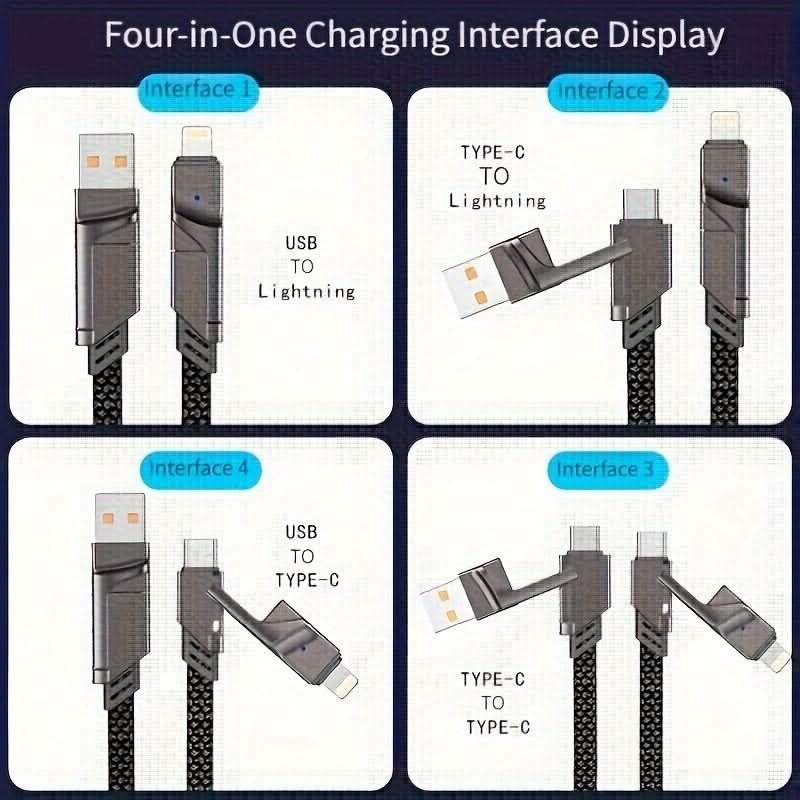 Four-in-One Charging Interface Display

Interface 1

USB
TO
Lightning

Interface 2

TYPE-C
TO
Lightning

Interface 4

USB
TO
TYPE-C

Interface 3

TYPE-C
TO
TYPE-C