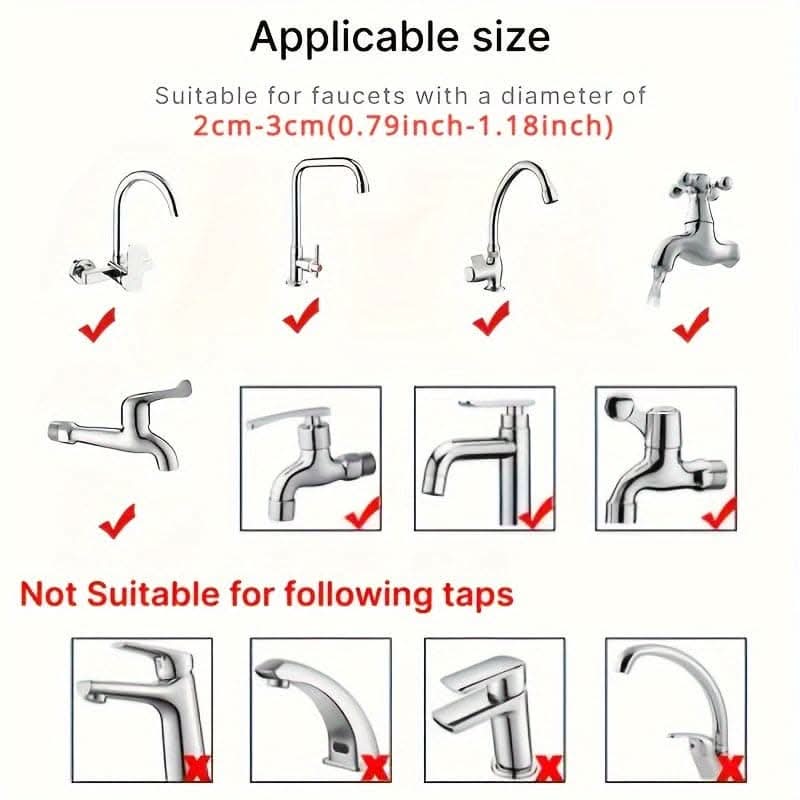 Applicable size

Suitable for faucets with a diameter of
2cm-3cm(0.79inch-1.18inch)

Not Suitable for following taps