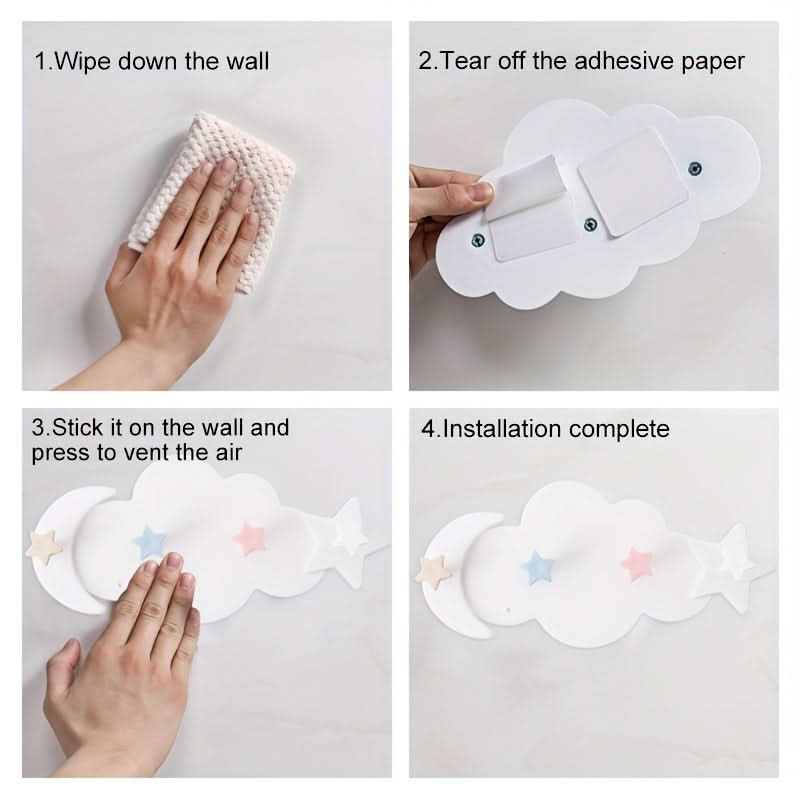 1.Wipe down the wall

2.Tear off the adhesive paper

3.Stick it on the wall and press to vent the air

4.Installation complete