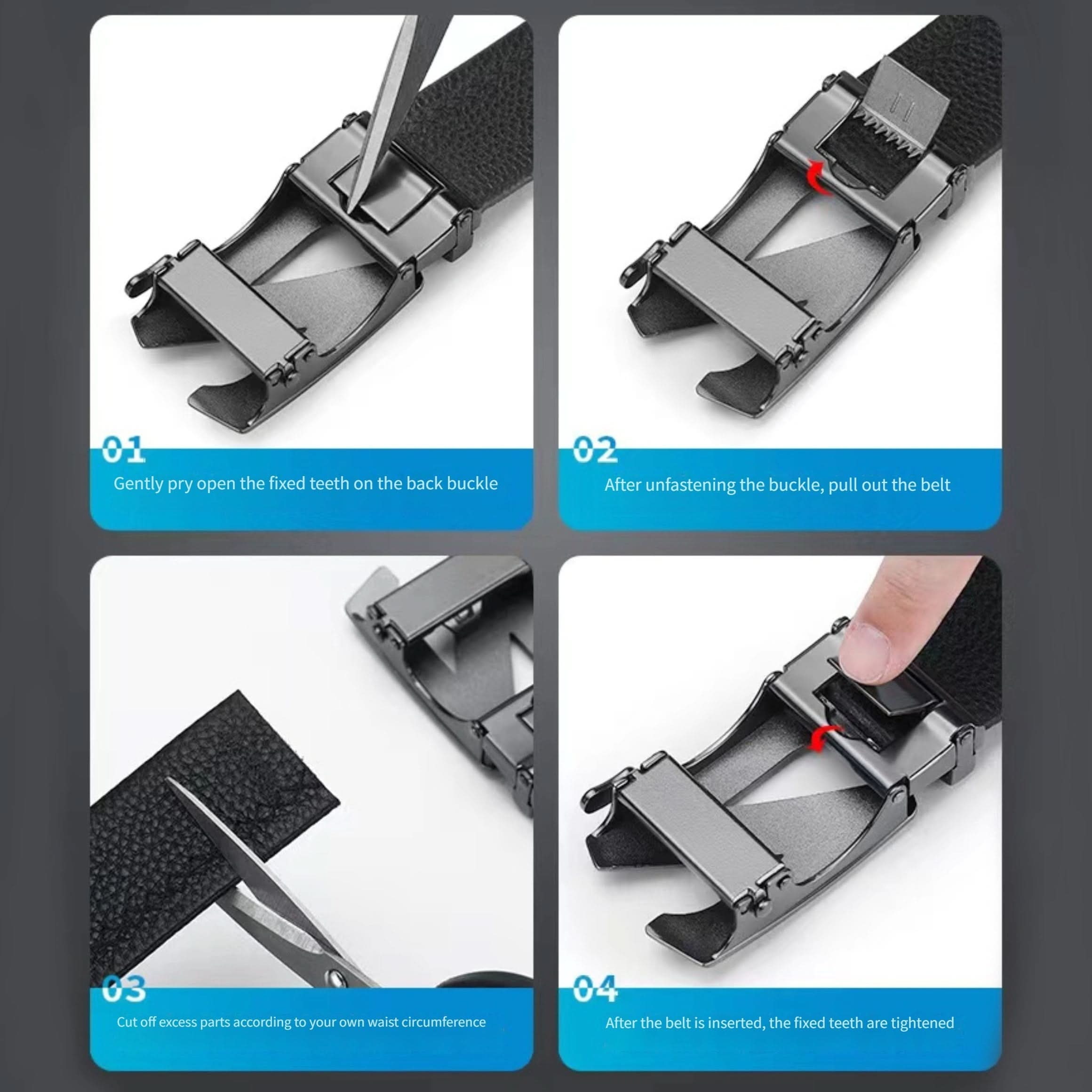 01
Gently pry open the fixed teeth on the back buckle

02
After unfastening the buckle, pull out the belt

03
Cut off excess parts according to your own waist circumference

04
After the belt is inserted, the fixed teeth are tightened