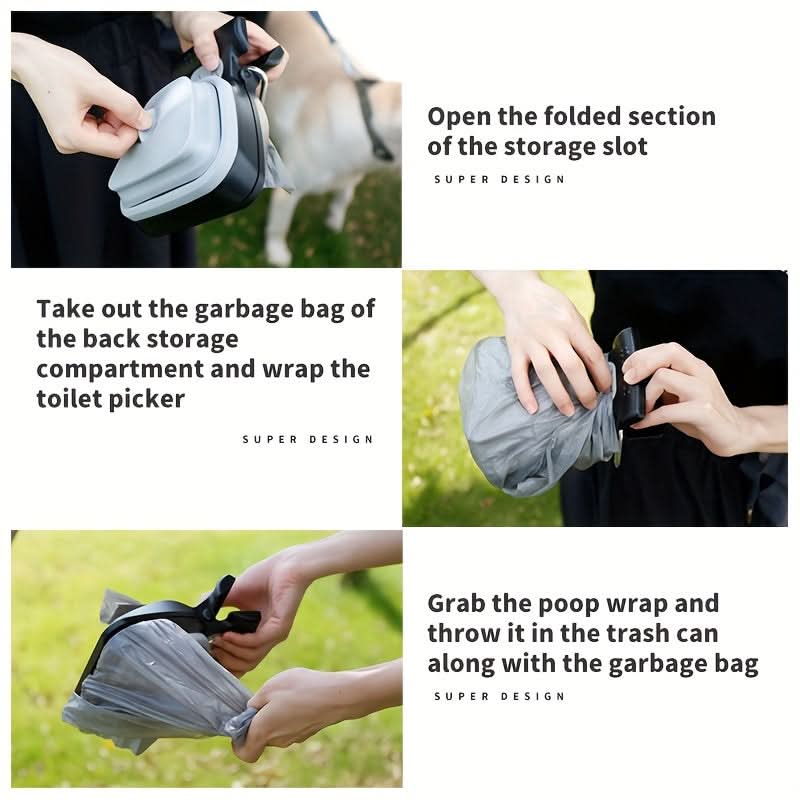 Open the folded section of the storage slot

SUPER DESIGN

Take out the garbage bag of the back storage compartment and wrap the toilet picker

SUPER DESIGN

Grab the poop wrap and throw it in the trash can along with the garbage bag

SUPER DESIGN