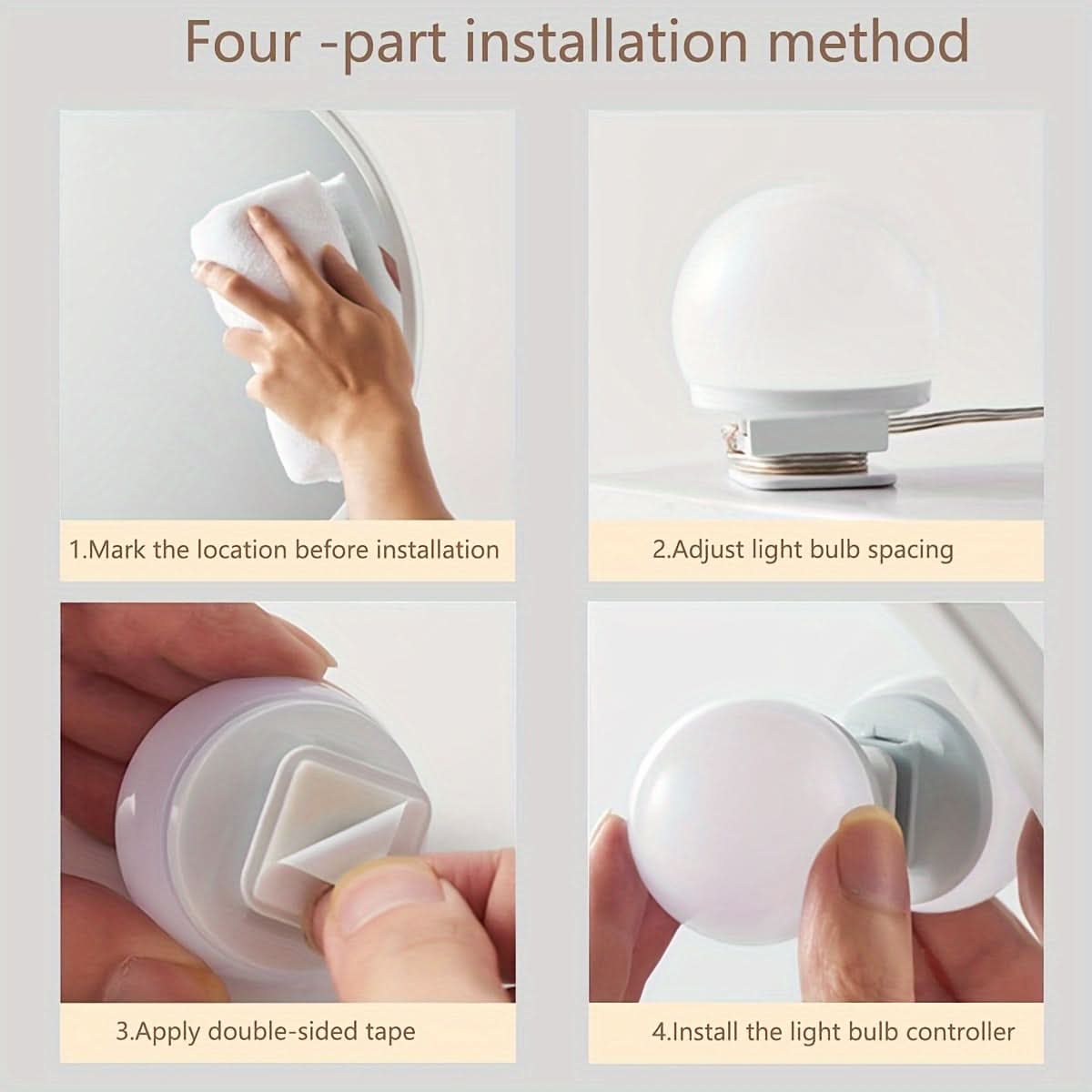 Four -part installation method

1.Mark the location before installation

2.Adjust light bulb spacing

3.Apply double-sided tape

4.Install the light bulb controller