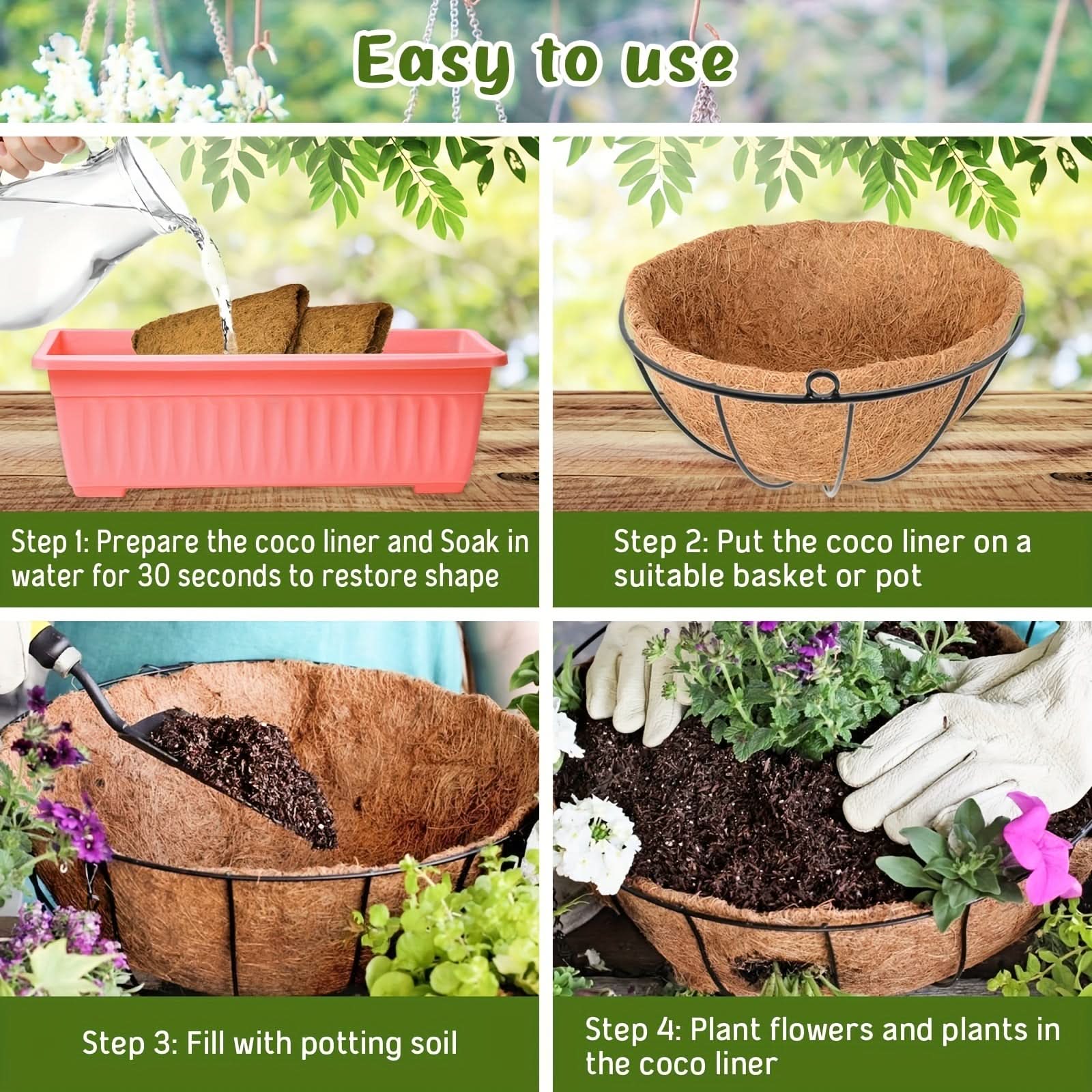 Easy to use

Step 1: Prepare the coco liner and Soak in water for 30 seconds to restore shape

Step 2: Put the coco liner on a suitable basket or pot

Step 3: Fill with potting soil

Step 4: Plant flowers and plants in the coco liner