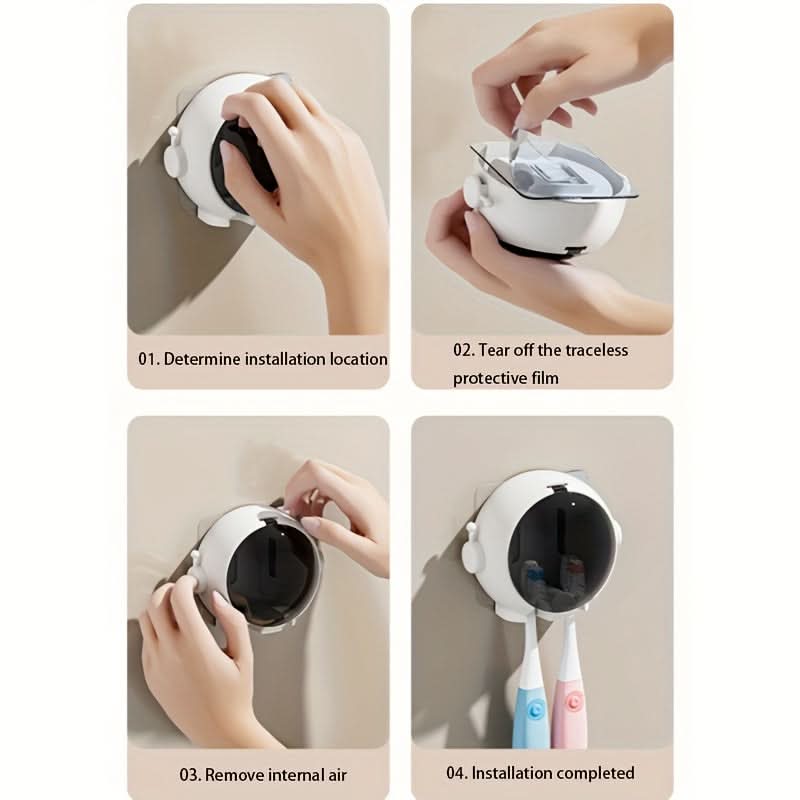 01. Determine installation location

02. Tear off the traceless protective film

03. Remove internal air

04. Installation completed