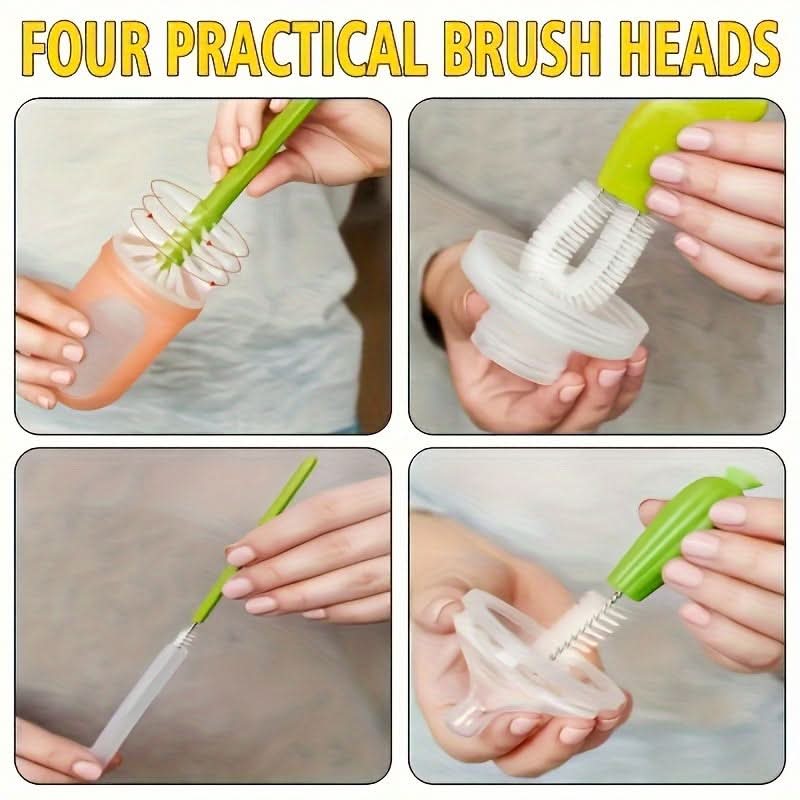 FOUR PRACTICAL BRUSH HEADS