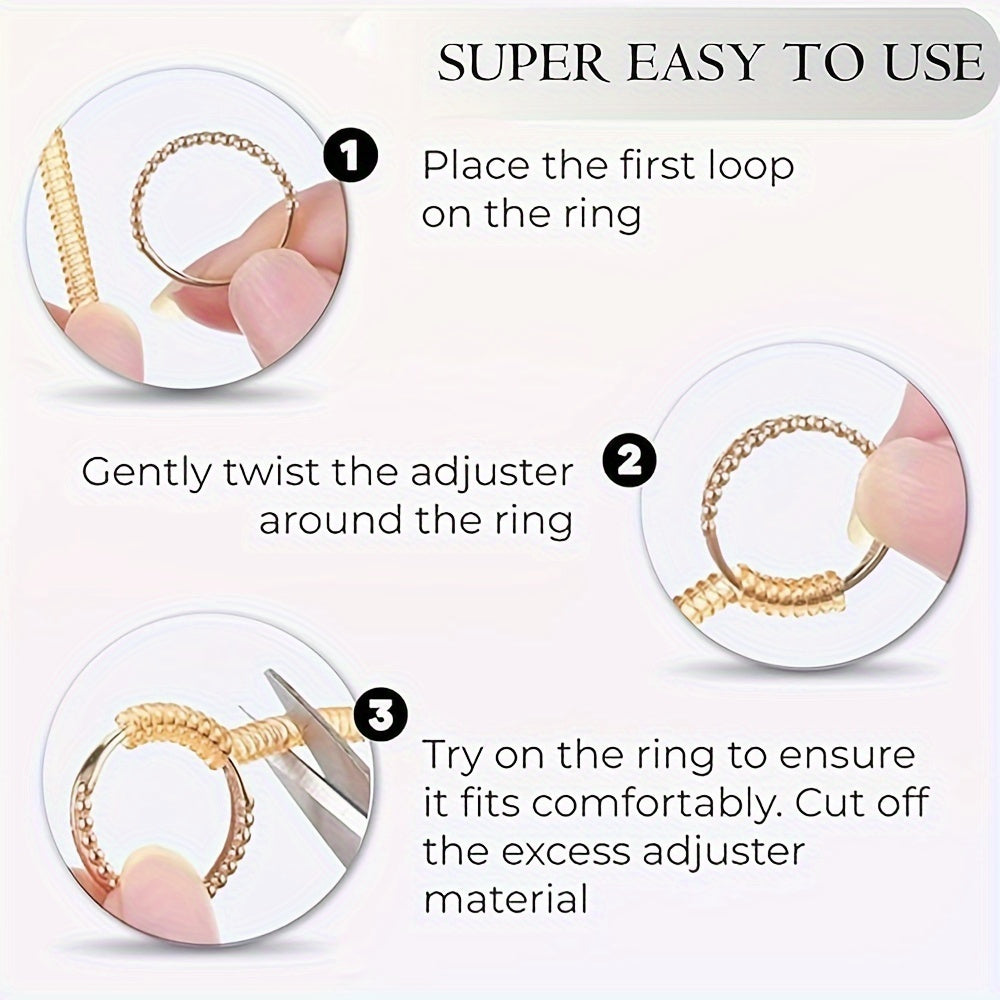 SUPER EASY TO USE

1 Place the first loop on the ring

2 Gently twist the adjuster around the ring

3 Try on the ring to ensure it fits comfortably. Cut off the excess adjuster material